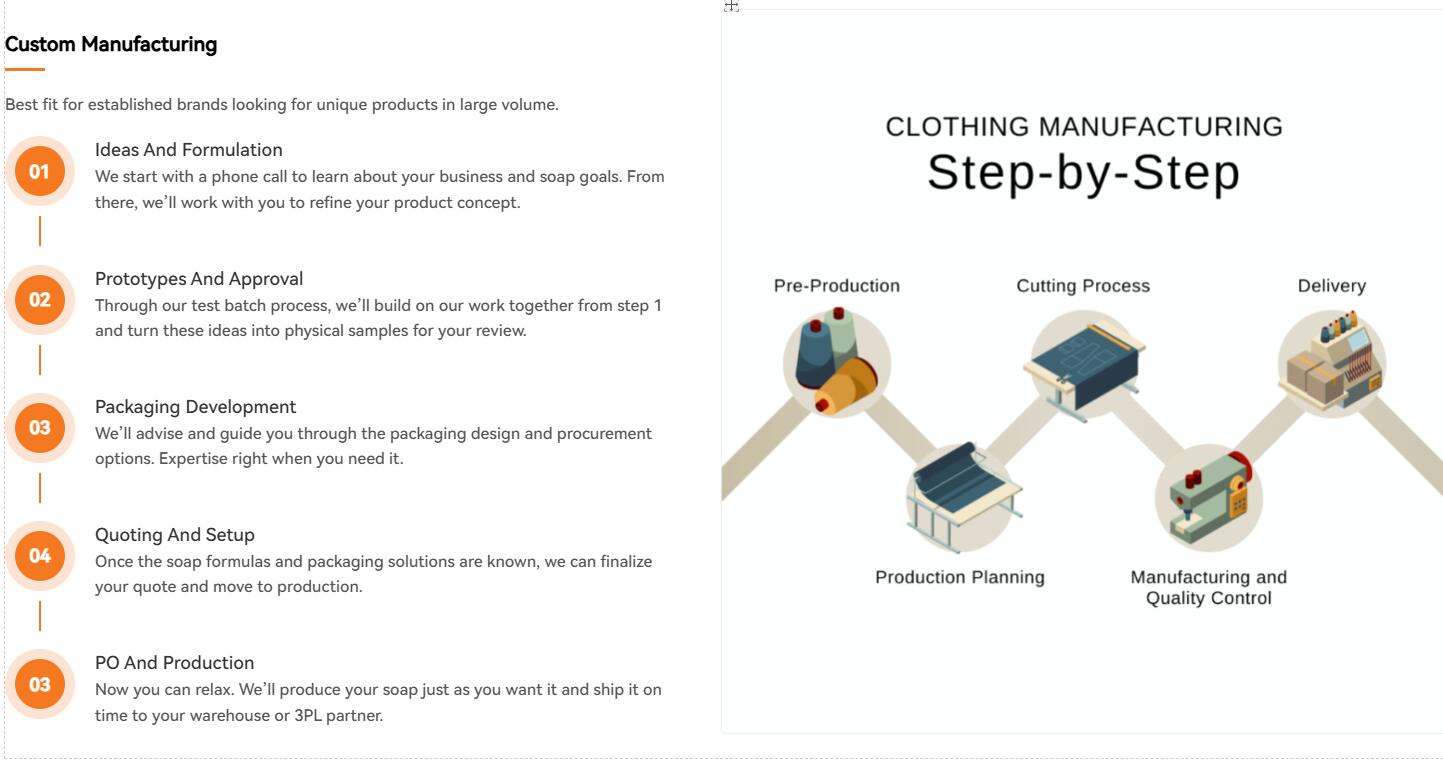 Custom Manufacturing

Best fit for established brands looking for unique products in large volume.

01

Ideas And Formulation
We start with a phone call to learn about your business and soap goals. From there, we'll work with you to refine your product concept.

02

Prototypes And Approval
Through our test batch process, we'll build on our work together from step 1 and turn these ideas into physical samples for your review.

03

Packaging Development
We'll advise and guide you through the packaging design and procurement options. Expertise right when you need it.

04

Quoting And Setup
Once the soap formulas and packaging solutions are known, we can finalize your quote and move to production.

03

PO And Production
Now you can relax. We'll produce your soap just as you want it and ship it on time to your warehouse or 3PL partner.

CLOTHING MANUFACTURING
Step-by-Step

Pre-Production

Cutting Process

Delivery

Production Planning

Manufacturing and Quality Control